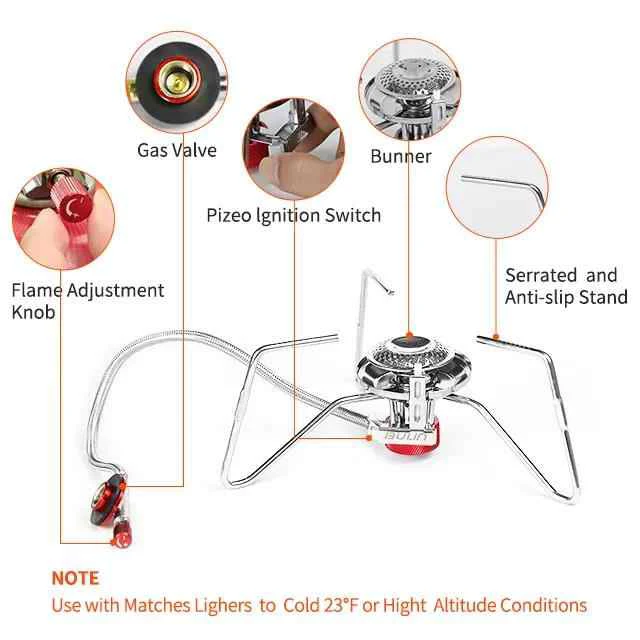 Gas Valve

Bunner

Pizeo Ignition Switch

Flame Adjustment Knob

Serrated and Anti-slip Stand

BULIN

NOTE
Use with Matches Lighers to Cold 23°F or Hight Altitude Conditions